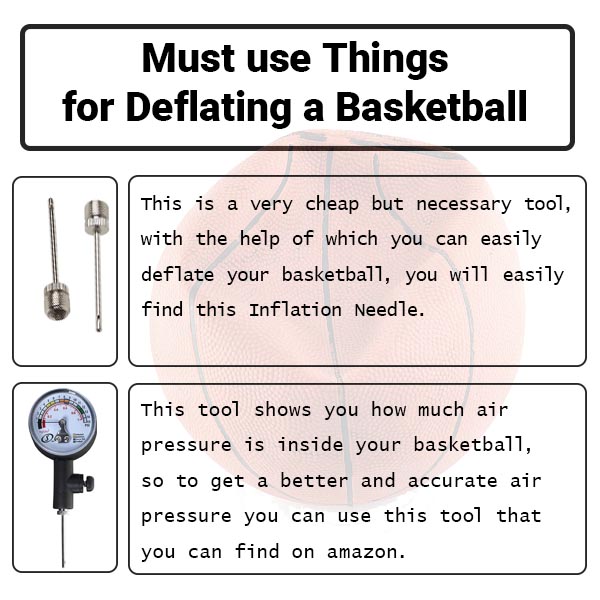 Must use Things for Deflating a Basketball

This is a very cheap but necessary tool, with the help of which you can easily deflate your basketball, you will easily find this Inflation Needle.

This tool shows you how much air pressure is inside your basketball, so to get a better and accurate air pressure you can use this tool that you can find on amazon.